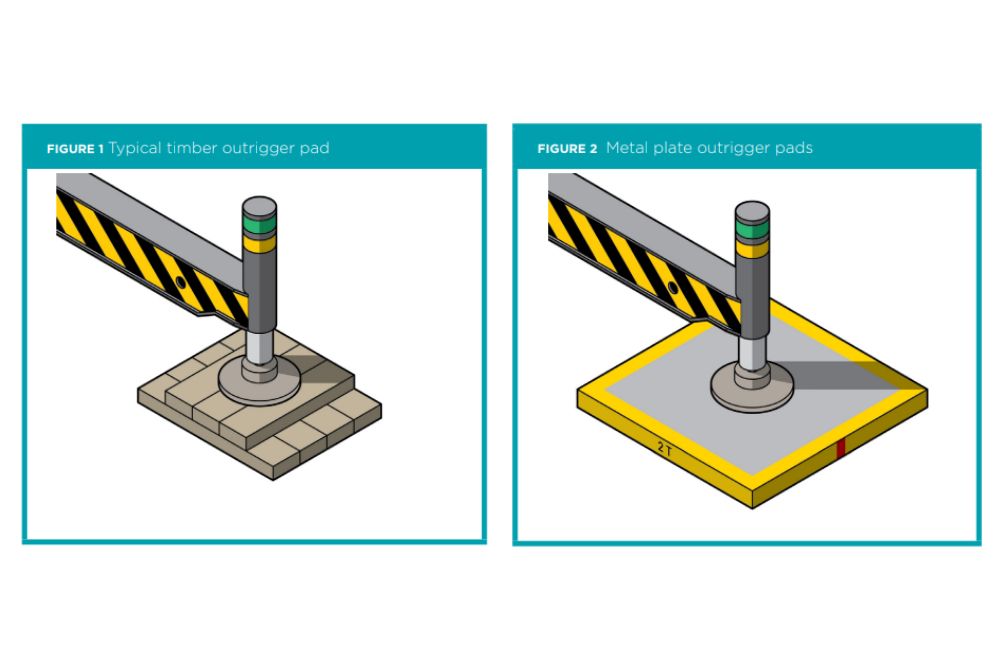 FIGURE 1 Typical timber outrigger pad

FIGURE 2 Metal plate outrigger pads

2 T